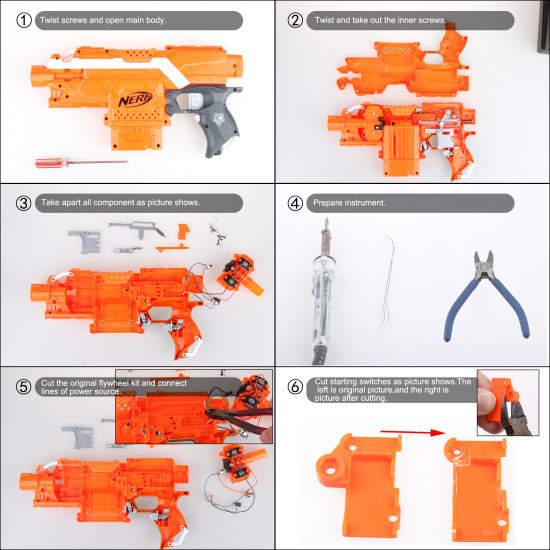 ① Twist screws and open main body.

NERF

② Twist and take out the inner screws.

③ Take apart all component as picture shows.

④ Prepare instrument.

⑤ Cut the original flywheel kit and connect lines of power source.

⑥ Cut starting switches as picture shows.The left is original picture,and the right is picture after cutting.