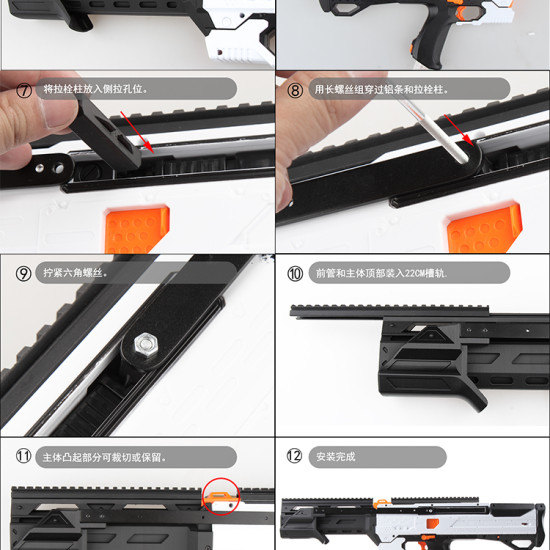 ⑦ 将拉栓柱放入侧拉孔位。

⑧ 用长螺丝组穿过铝条和拉栓柱。

⑨ 拧紧六角螺丝。

⑩ 前管和主体顶部装入22CM槽轨.

⑪ 主体凸起部分可裁切或保留。

⑫ 安装完成