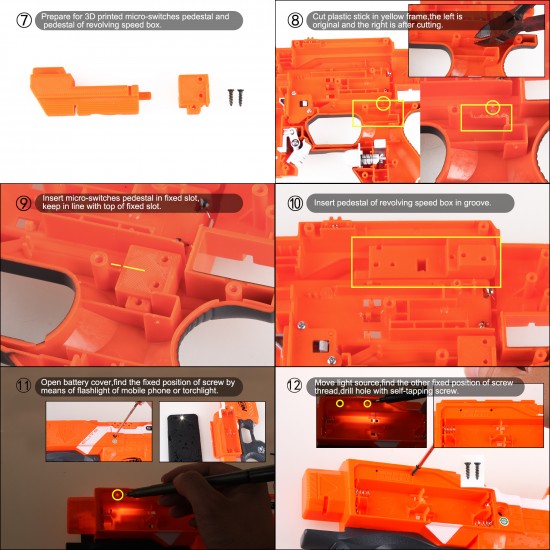 ⑦ Prepare for 3D printed micro-switches pedestal and pedestal of revolving speed box.

⑧ Cut plastic stick in yellow frame,the left is original and the right is after cutting.

⑨ Insert micro-switches pedestal in fixed slot, keep in line with top of fixed slot.

⑩ Insert pedestal of revolving speed box in groove.

⑪ Open battery cover,find the fixed position of screw by means of flashlight of mobile phone or torchlight.

⑫ Move light source,find the other fixed position of screw thread,drill hole with self-tapping screw.