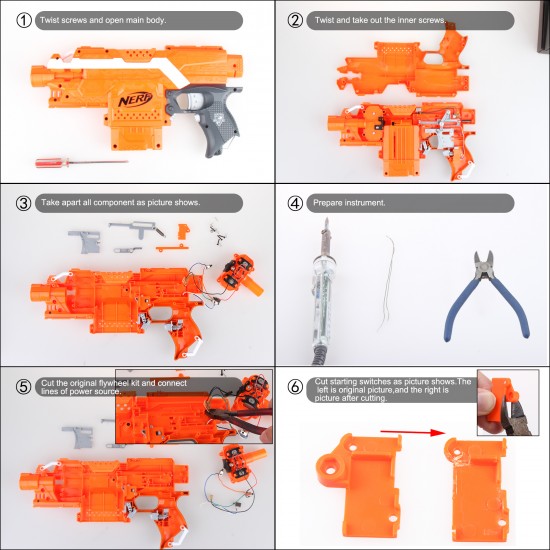 ① Twist screws and open main body.

NERF

② Twist and take out the inner screws.

③ Take apart all component as picture shows.

④ Prepare instrument.

⑤ Cut the original flywheel kit and connect lines of power source.

⑥ Cut starting switches as picture shows.The left is original picture,and the right is picture after cutting.